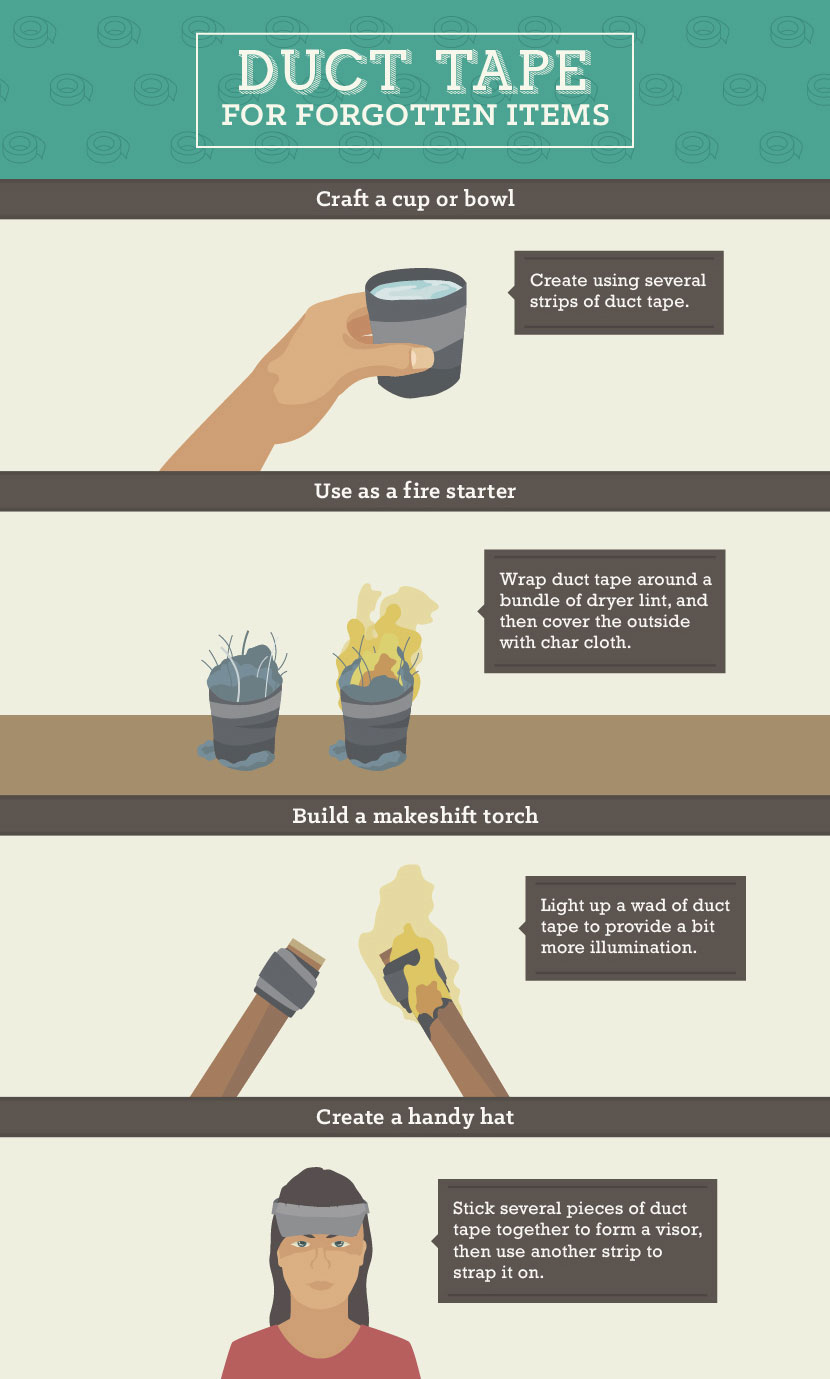 DUCT TAPE
FOR FORGOTTEN ITEMS

Craft a cup or bowl

Create using several strips of duct tape.

Use as a fire starter

Wrap duct tape around a bundle of dryer lint, and then cover the outside with char cloth.

Build a makeshift torch

Light up a wad of duct tape to provide a bit more illumination.

Create a handy hat

Stick several pieces of duct tape together to form a visor, then use another strip to strap it on.